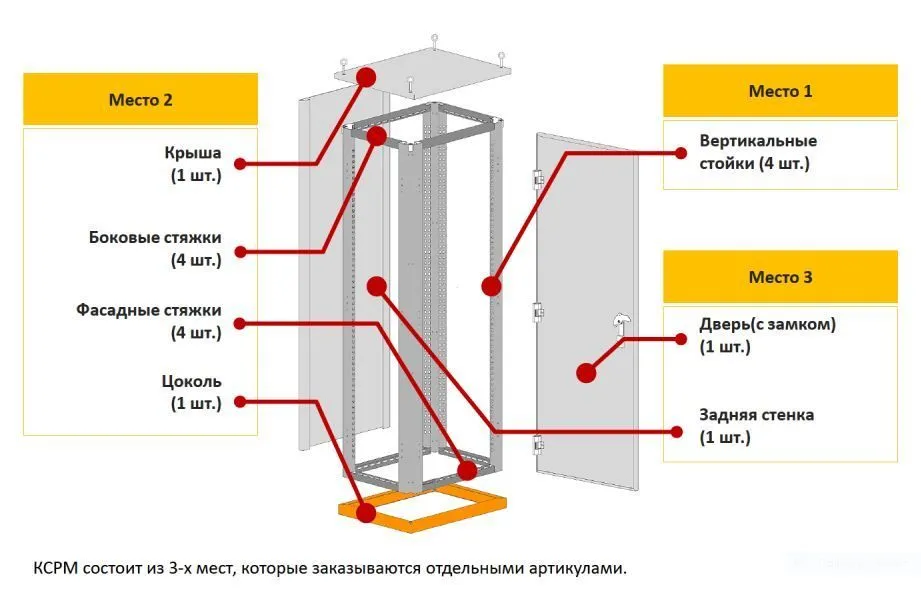 Место 2

Крыша
(1 шт.)

Боковые стяжки
(4 шт.)

Фасадные стяжки
(4 шт.)

Цоколь
(1 шт.)

Место 1

Вертикальные стойки (4 шт.)

Место 3

Дверь(с замком)
(1 шт.)

Задняя стенка
(1 шт.)

КСРМ состоит из 3-х мест, которые заказываются отдельными артикулами.